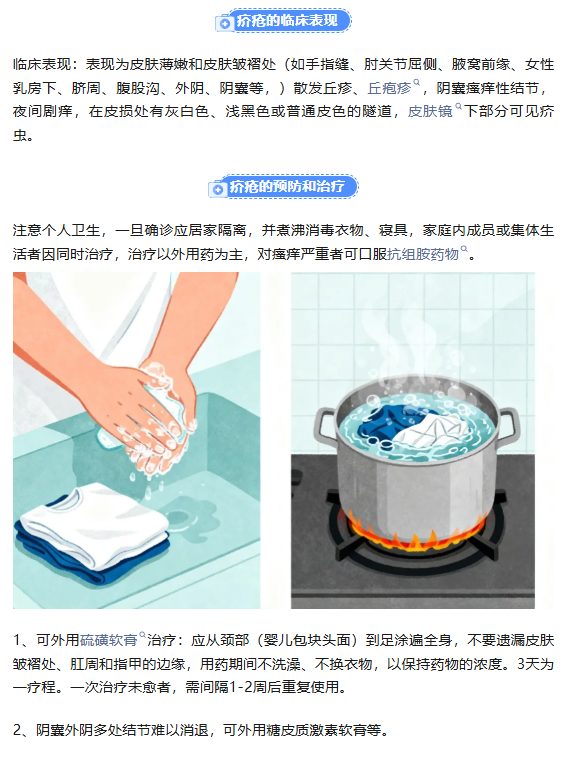 疥疮的临床表现

临床表现：表现为皮肤薄嫩和皮肤皱褶处（如手指缝、肘关节屈侧、腋窝前缘、女性乳房下、脐周、腹股沟、外阴、阴囊等，）散发丘疹、丘疱疹，阴囊瘙痒性结节，夜间剧痒，在皮损处有灰白色、浅黑色或普通皮色的隧道，皮肤镜下部分可见疥虫。

疥疮的预防和治疗

注意个人卫生，一旦确诊应居家隔离，并煮沸消毒衣物、寝具，家庭内成员或集体生活者因同时治疗，治疗以外用药为主，对瘙痒严重者可口服抗组胺药物。

1、可外用硫磺软膏治疗：应从颈部（婴儿包块头面）到足涂遍全身，不要遗漏皮肤皱褶处、肛周和指甲的边缘，用药期间不洗澡、不换衣物，以保持药物的浓度。3天为一疗程。一次治疗未愈者，需间隔1-2周后重复使用。

2、阴囊外阴多处结节难以消退，可外用糖皮质激素软膏等。